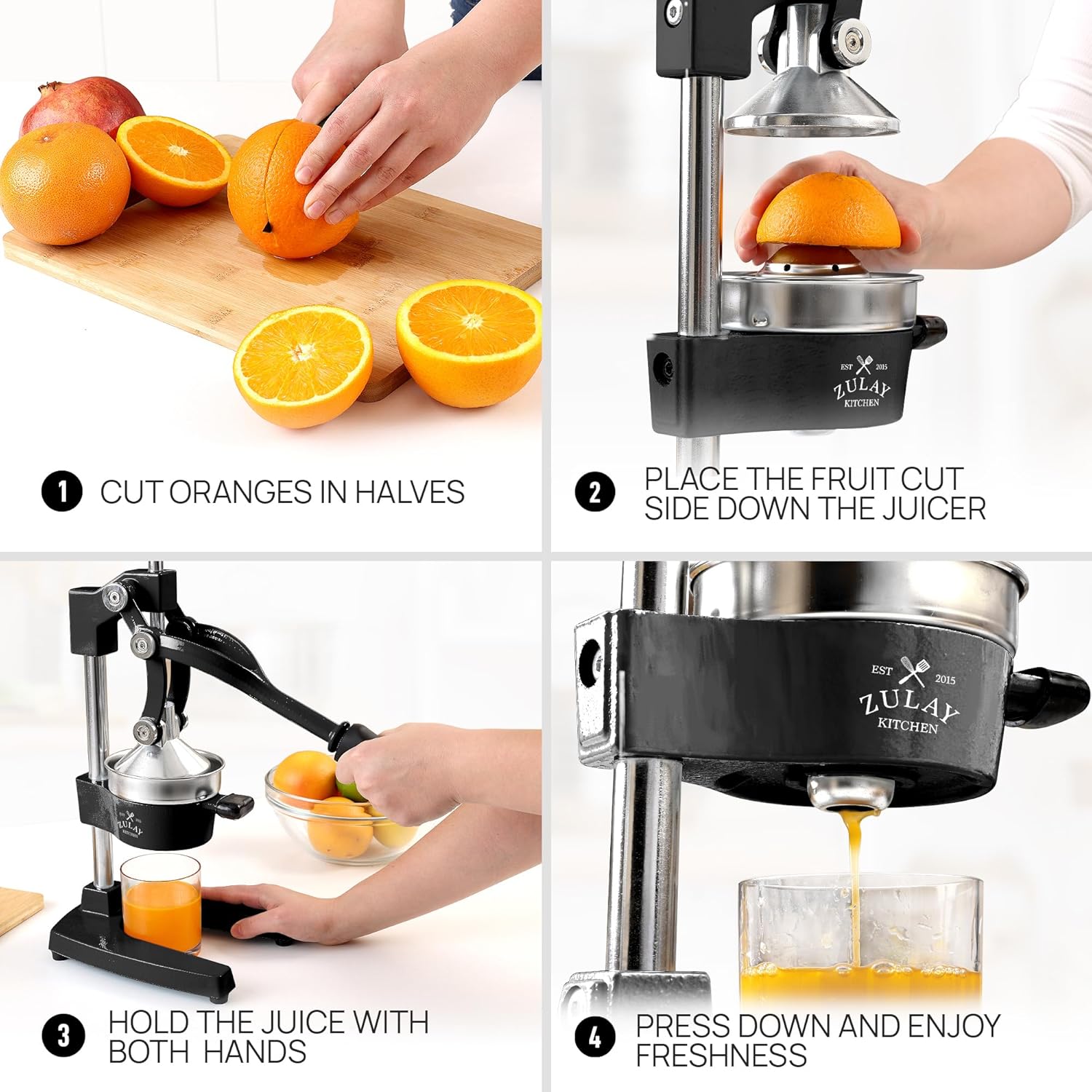 1 CUT ORANGES IN HALVES

EST 2015 ZULAY KITCHEN

2 PLACE THE FRUIT CUT SIDE DOWN THE JUICER

EST 2015 ZULAY KITCHEN

3 HOLD THE JUICE WITH BOTH HANDS

EST 2015 ZULAY KITCHEN

4 PRESS DOWN AND ENJOY FRESHNESS